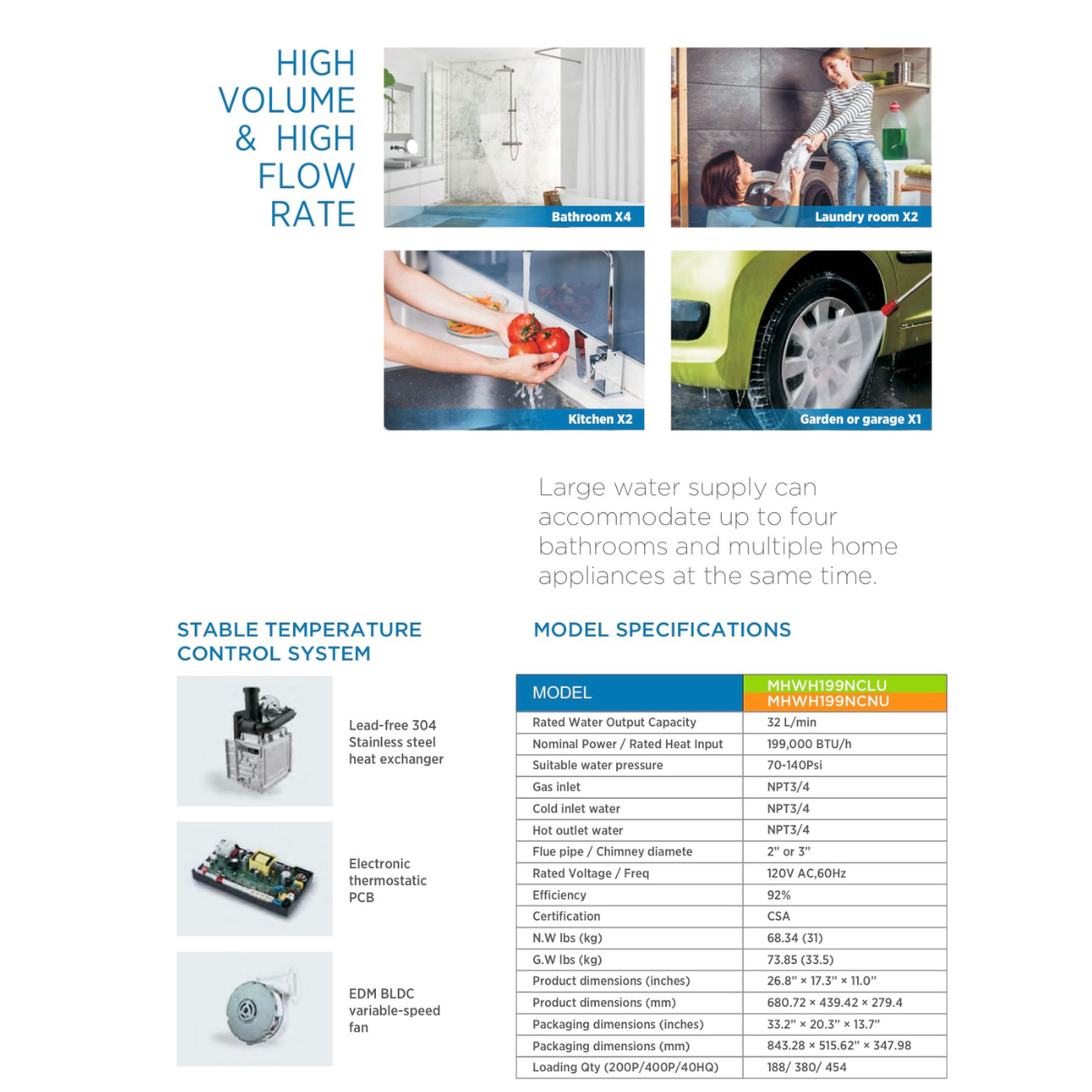 HIGH VOLUME & HIGH FLOW RATE

Bathroom X4

Laundry room X2

Kitchen X2

Garden or garage X1

Large water supply can accommodate up to four bathrooms and multiple home appliances at the same time.

STABLE TEMPERATURE CONTROL SYSTEM

Lead-free 304 Stainless steel heat exchanger

Electronic thermostatic PCB

EDM BLDC variable-speed fan

MODEL SPECIFICATIONS

| MODEL | MHWH199NCLU MHWH199NCNU |
|---|---|
| Rated Water Output Capacity | 32 L/min |
| Nominal Power / Rated Heat Input | 199,000 BTU/h |
| Suitable water pressure | 70-140Psi |
| Gas inlet | NPT3/4 |
| Cold inlet water | NPT3/4 |
| Hot outlet water | NPT3/4 |
| Flue pipe / Chimney diamete | 2" or 3" |
| Rated Voltage / Freq | 120V AC,60Hz |
| Efficiency | 92% |
| Certification | CSA |
| N.W lbs (kg) | 68.34 (31) |
| G.W lbs (kg) | 73.85 (33.5) |
| Product dimensions (inches) | 26.8" × 17.3" × 11.0" |
| Product dimensions (mm) | 680.72 × 439.42 × 279.4 |
| Packaging dimensions (inches) | 33.2" × 20.3" × 13.7" |
| Packaging dimensions (mm) | 843.28 × 515.62" × 347.98 |
| Loading Qty (200P/400P/40HQ) | 188/ 380/ 454 |